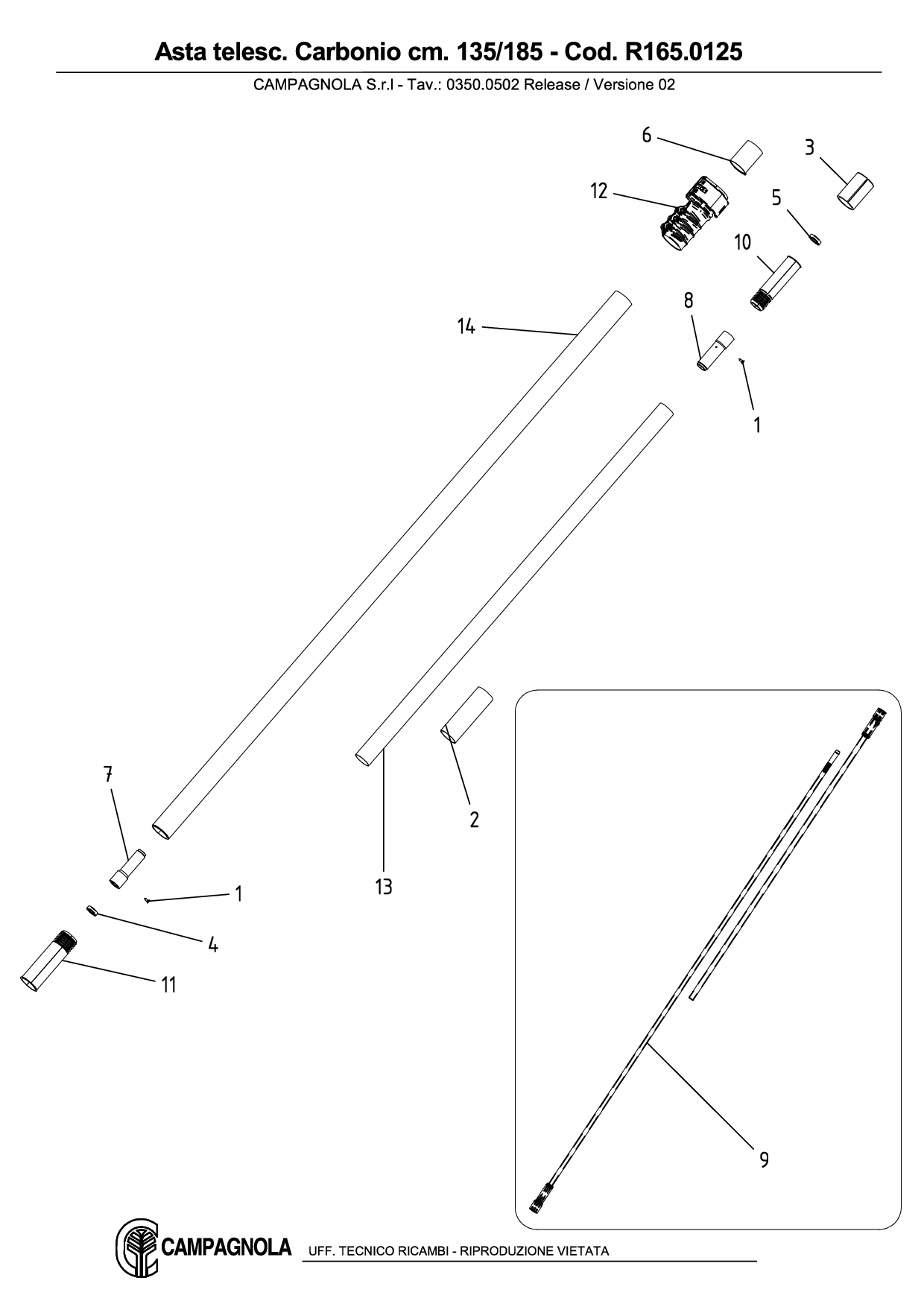 Asta telesc. Carbonio cm. 135/185 - Cod. R165.0125

CAMPAGNOLA S.r.l - Tav.: 0350.0502 Release / Versione 02

6
3
12
5
10
8
14
1
7
2
13
1
4
11
9

CAMPAGNOLA UFF. TECNICO RICAMBI - RIPRODUZIONE VIETATA